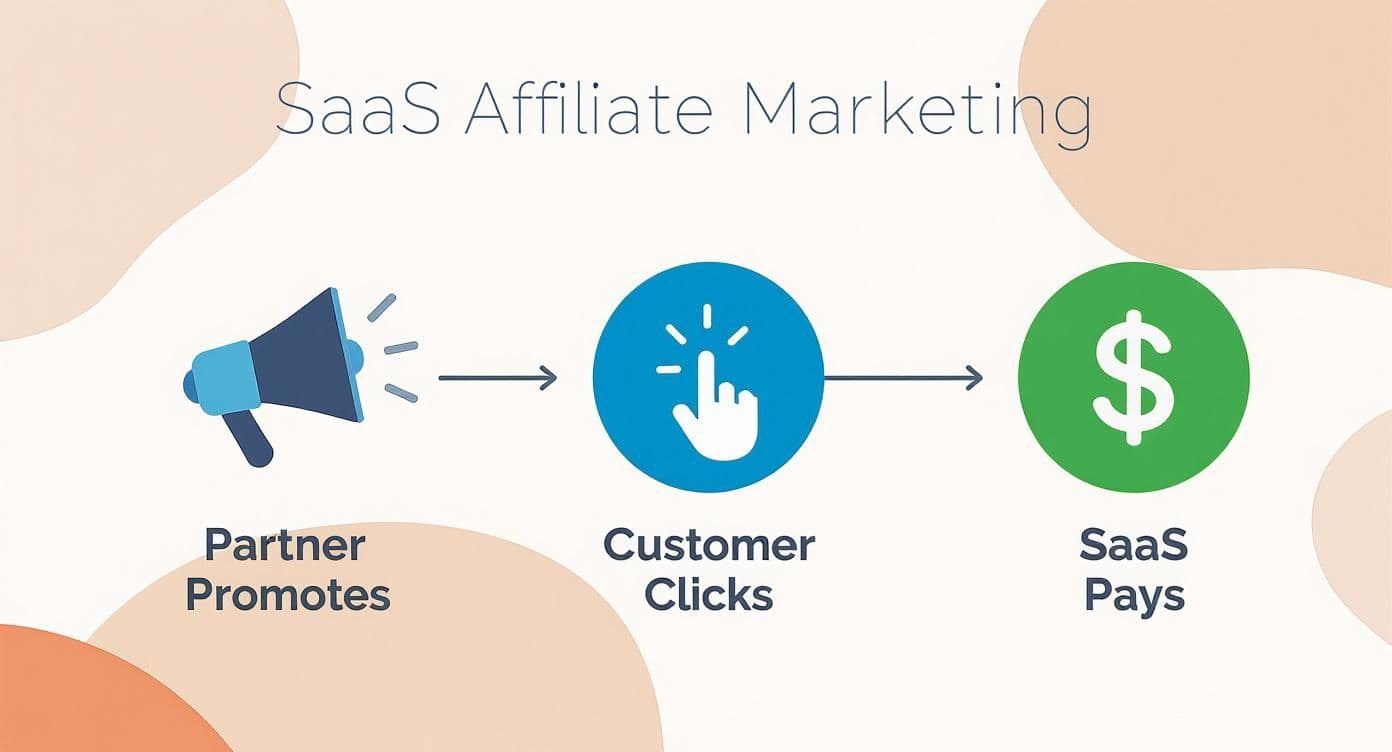 SaaS Affiliate Marketing

$

Partner Promotes

Customer Clicks

SaaS Pays