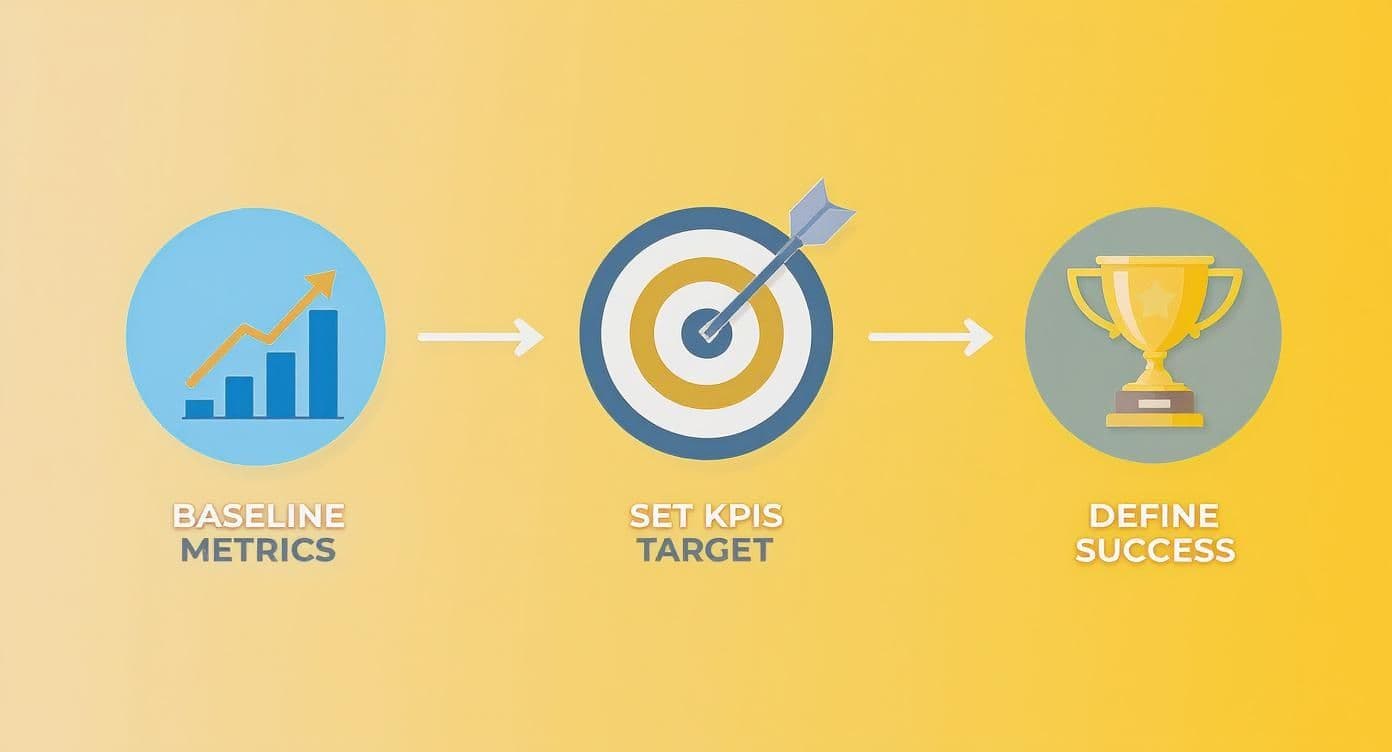 BASELINE METRICS

SET KPIS TARGET

DEFINE SUCCESS